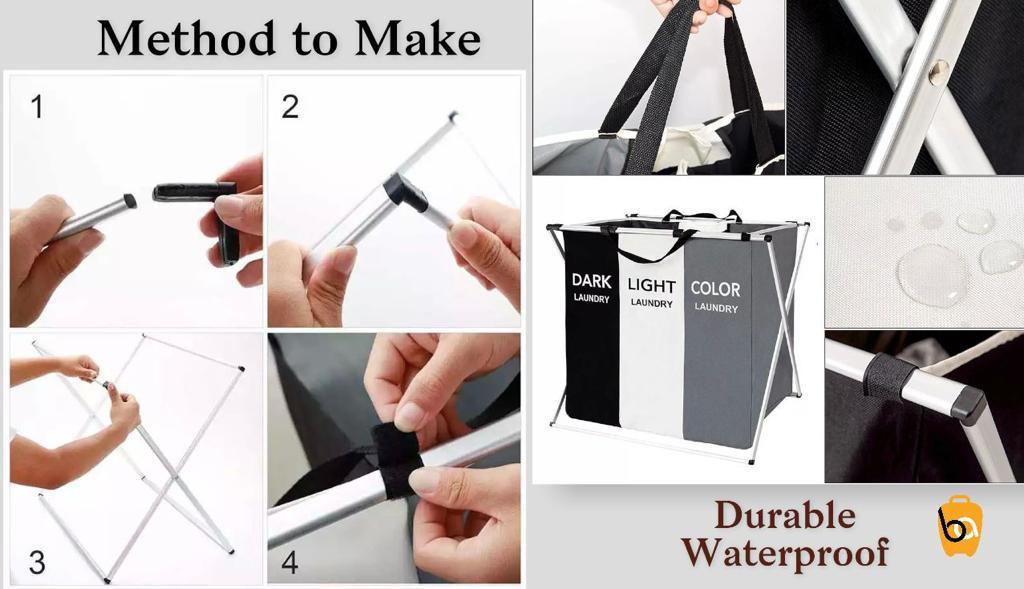 Method to Make

1

2

3

4

DARK
LAUNDRY

LIGHT
LAUNDRY

COLOR
LAUNDRY

Durable
Waterproof